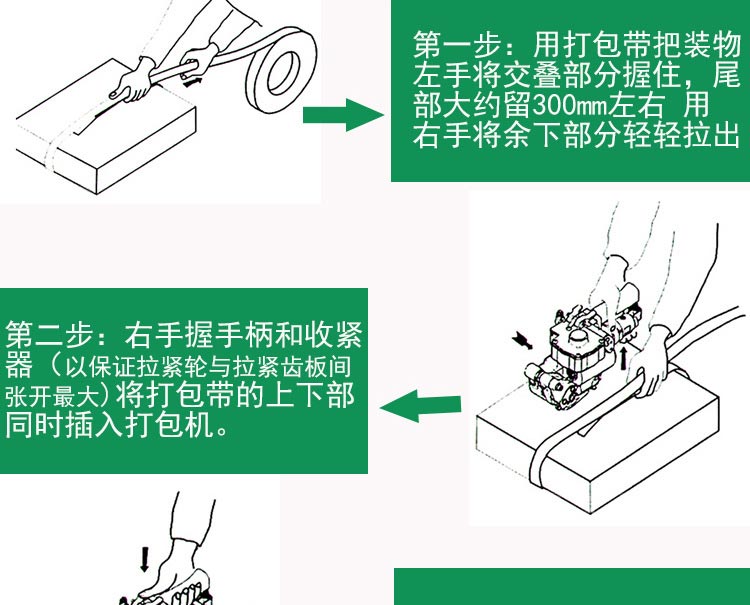 第一步：用打包带把装物左手将交叠部分握住，尾部大约留300mm左右 用右手将余下部分轻轻拉出

第二步：右手握手柄和收紧器（以保证拉紧轮与拉紧齿板间张开最大）将打包带的上下部同时插入打包机。